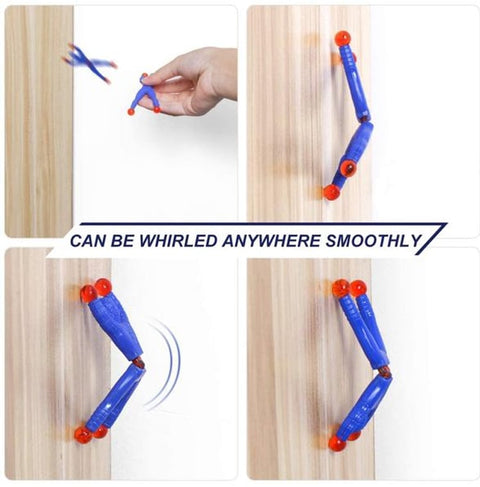 CAN BE WHIRLED ANYWHERE SMOOTHLY