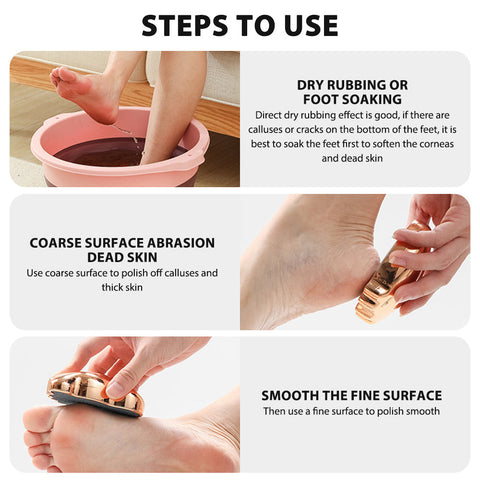 STEPS TO USE

DRY RUBBING OR FOOT SOAKING
Direct dry rubbing effect is good, if there are calluses or cracks on the bottom of the feet, it is best to soak the feet first to soften the corneas and dead skin

COARSE SURFACE ABRASION DEAD SKIN
Use coarse surface to polish off calluses and thick skin

SMOOTH THE FINE SURFACE
Then use a fine surface to polish smooth