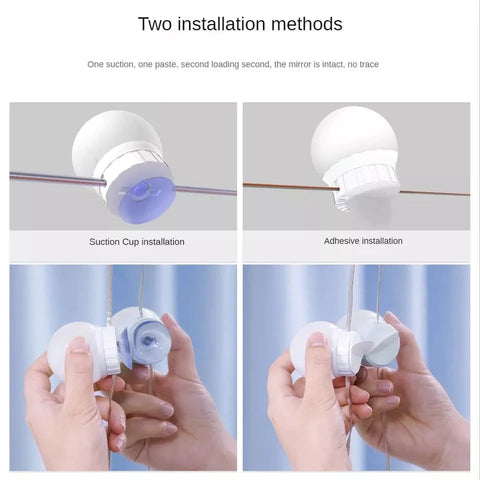 Two installation methods

One suction, one paste, second loading second, the mirror is intact, no trace

Suction Cup installation

Adhesive installation